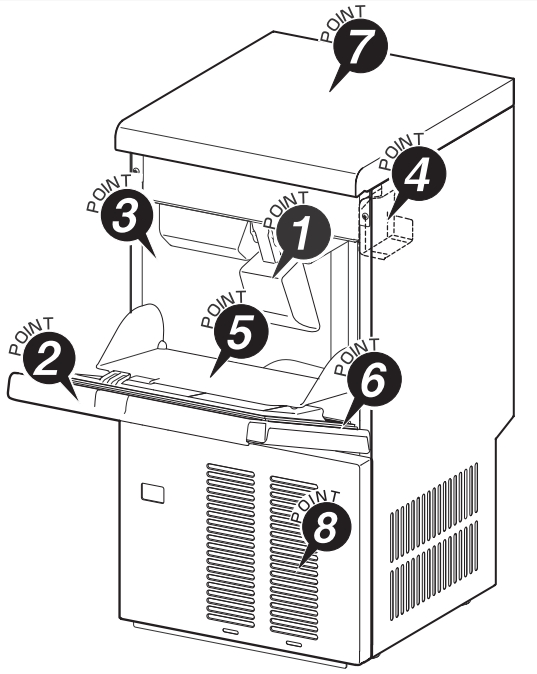 POINT 7

POINT 4

POINT 3

POINT 1

POINT 5

POINT 2

POINT 6

POINT 8